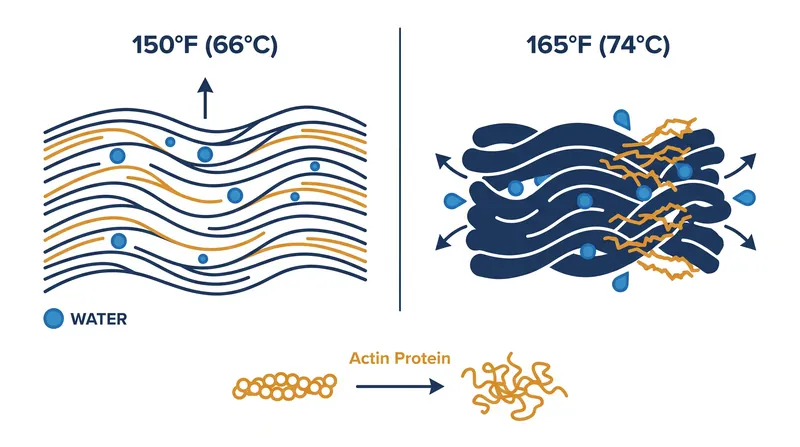 150°F (66°C)

165°F (74°C)

WATER

Actin Protein