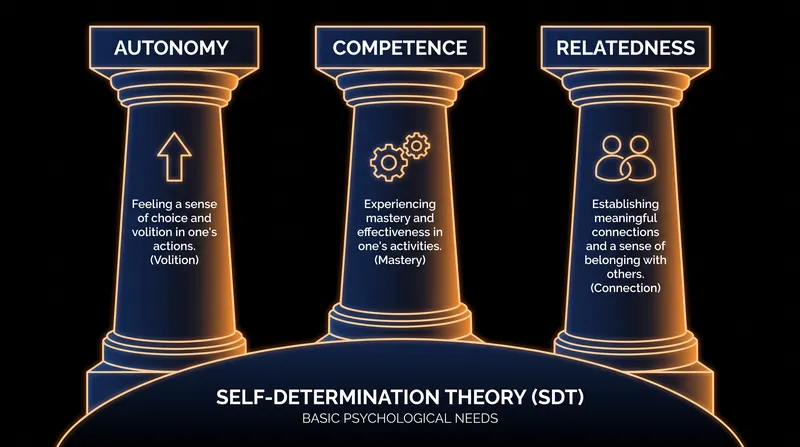 AUTONOMY

Feeling a sense of choice and volition in one's actions. (Volition)

COMPETENCE

Experiencing mastery and effectiveness in one's activities. (Mastery)

RELATEDNESS

Establishing meaningful connections and a sense of belonging with others. (Connection)

SELF-DETERMINATION THEORY (SDT)
BASIC PSYCHOLOGICAL NEEDS