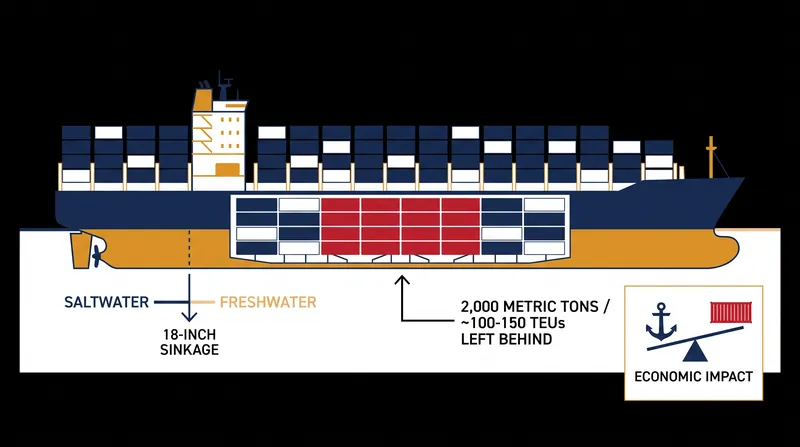 SALTWATER

FRESHWATER

18-INCH
SINKAGE

2,000 METRIC TONS /
~100-150 TEUs
LEFT BEHIND

ECONOMIC IMPACT