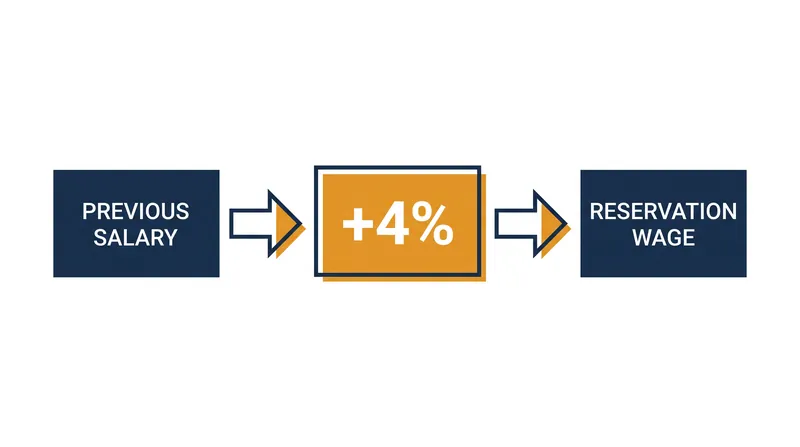 PREVIOUS SALARY

+4%

RESERVATION WAGE