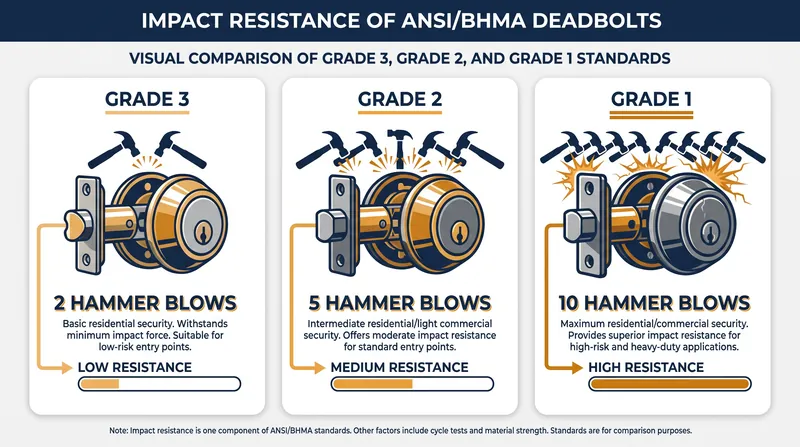 IMPACT RESISTANCE OF ANSI/BHMA DEADBOLTS

VISUAL COMPARISON OF GRADE 3, GRADE 2, AND GRADE 1 STANDARDS

GRADE 3

2 HAMMER BLOWS

Basic residential security. Withstands minimum impact force. Suitable for low-risk entry points.

LOW RESISTANCE

GRADE 2

5 HAMMER BLOWS

Intermediate residential/light commercial security. Offers moderate impact resistance for standard entry points.

MEDIUM RESISTANCE

GRADE 1

10 HAMMER BLOWS

Maximum residential/commercial security. Provides superior impact resistance for high-risk and heavy-duty applications.

HIGH RESISTANCE

Note: Impact resistance is one component of ANSI/BHMA standards. Other factors include cycle tests and material strength. Standards are for comparison purposes.