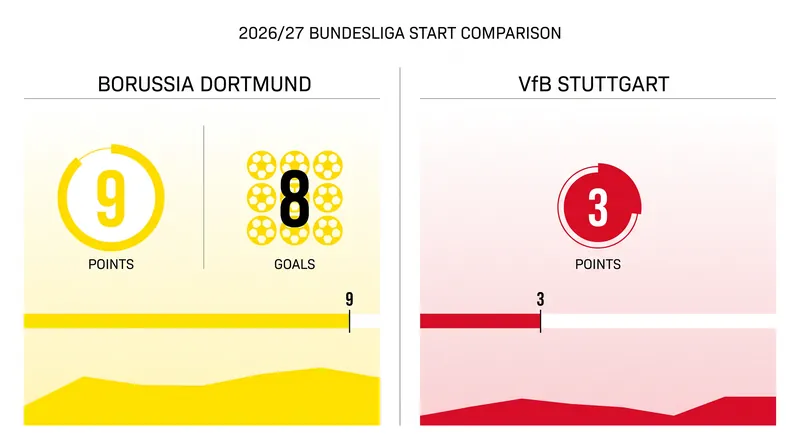 2026/27 BUNDESLIGA START COMPARISON

BORUSSIA DORTMUND

9

POINTS

8

GOALS

9

VfB STUTTGART

3

POINTS

3