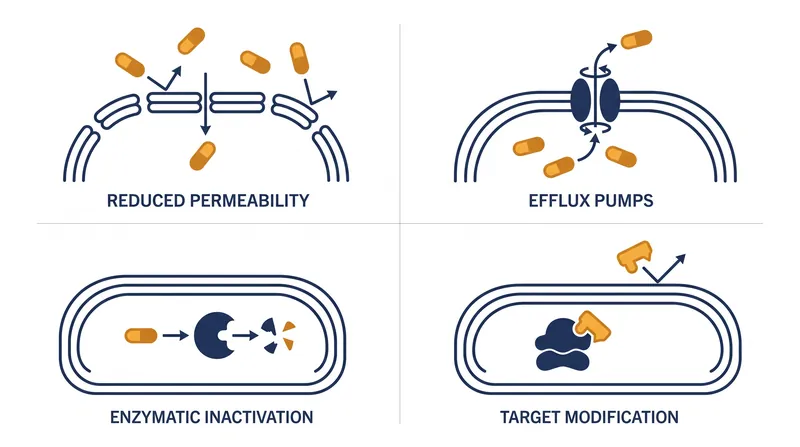 REDUCED PERMEABILITY

EFFLUX PUMPS

ENZYMATIC INACTIVATION

TARGET MODIFICATION