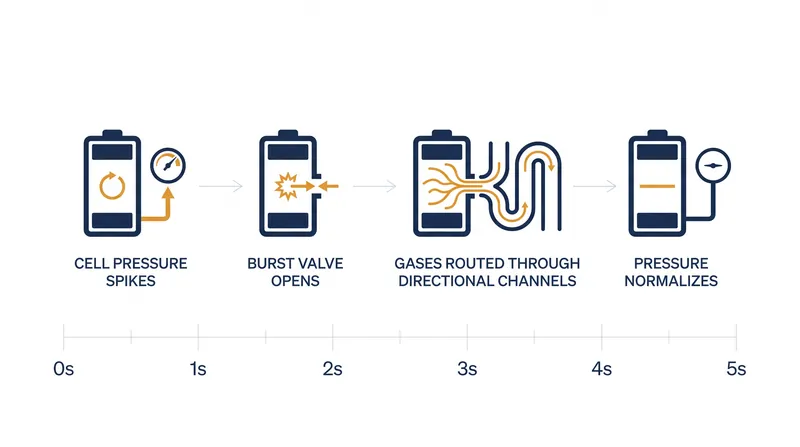 CELL PRESSURE SPIKES

BURST VALVE OPENS

GASES ROUTED THROUGH DIRECTIONAL CHANNELS

PRESSURE NORMALIZES

0s

1s

2s

3s

4s

5s