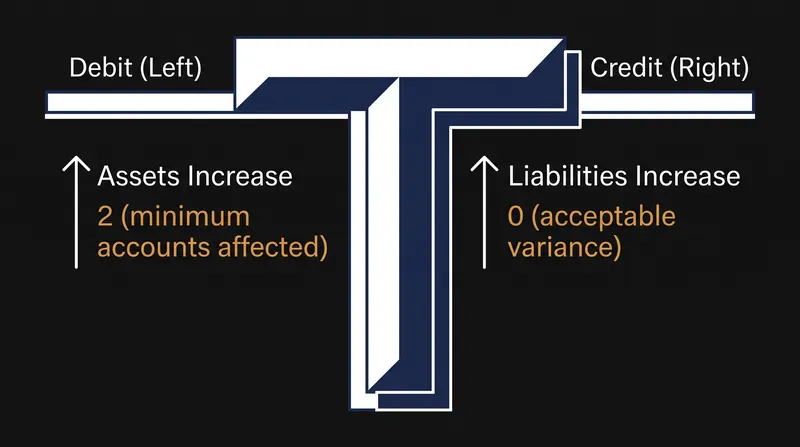 Debit (Left)

Credit (Right)

↑ Assets Increase
2 (minimum accounts affected)

↑ Liabilities Increase
0 (acceptable variance)