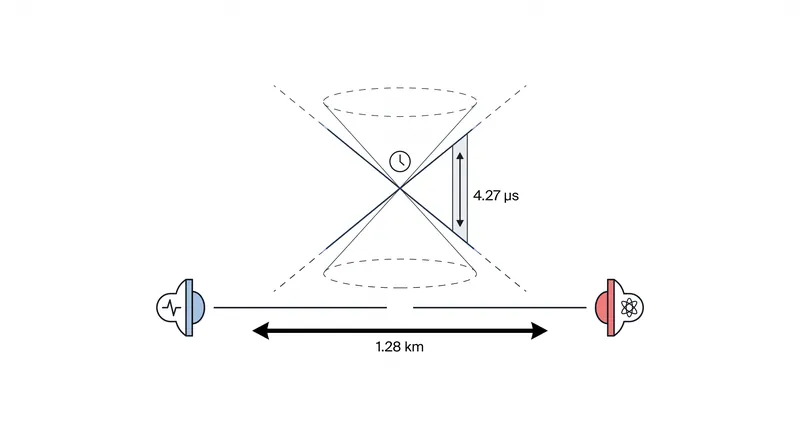 4.27 μs

1.28 km