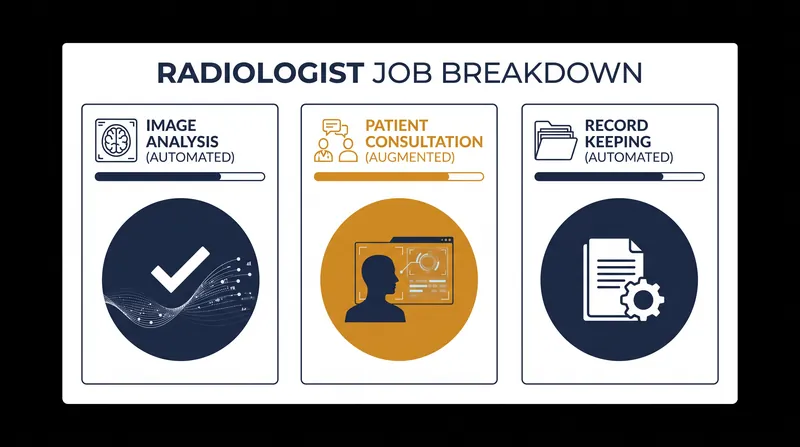 RADIOLOGIST JOB BREAKDOWN

IMAGE ANALYSIS (AUTOMATED)

PATIENT CONSULTATION (AUGMENTED)

RECORD KEEPING (AUTOMATED)