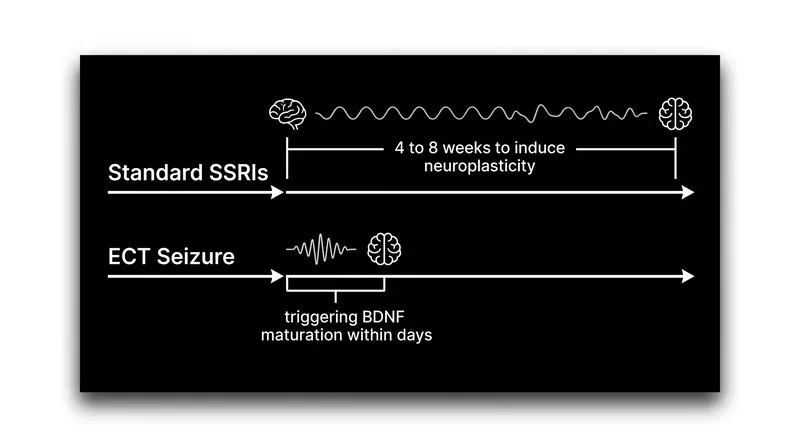 Standard SSRIs

4 to 8 weeks to induce neuroplasticity

ECT Seizure

triggering BDNF maturation within days