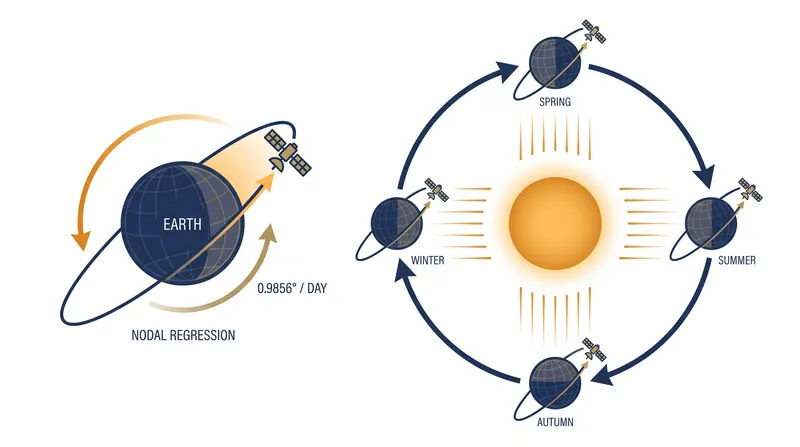 EARTH

0.9856° / DAY

NODAL REGRESSION

SPRING

WINTER

SUMMER

AUTUMN