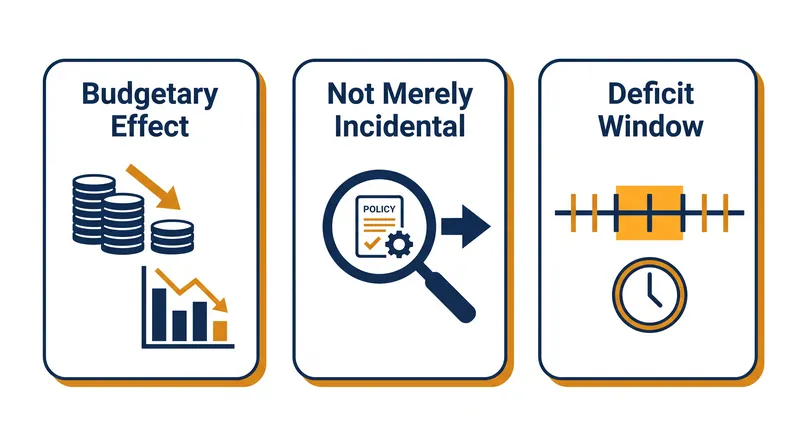 Budgetary Effect

Not Merely Incidental

POLICY

Deficit Window