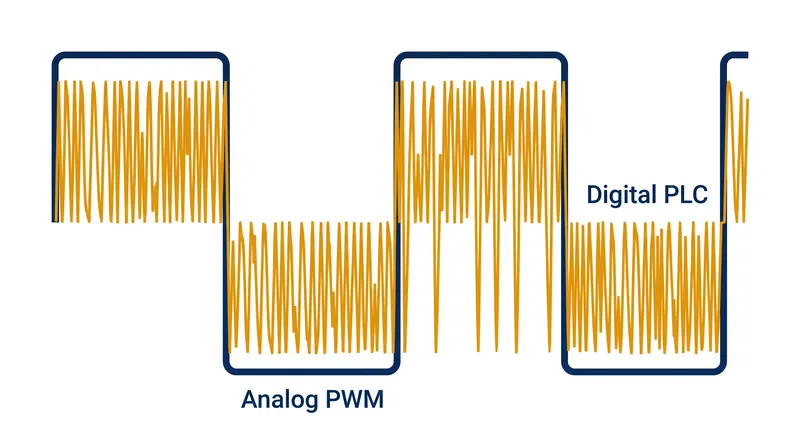 Digital PLC

Analog PWM