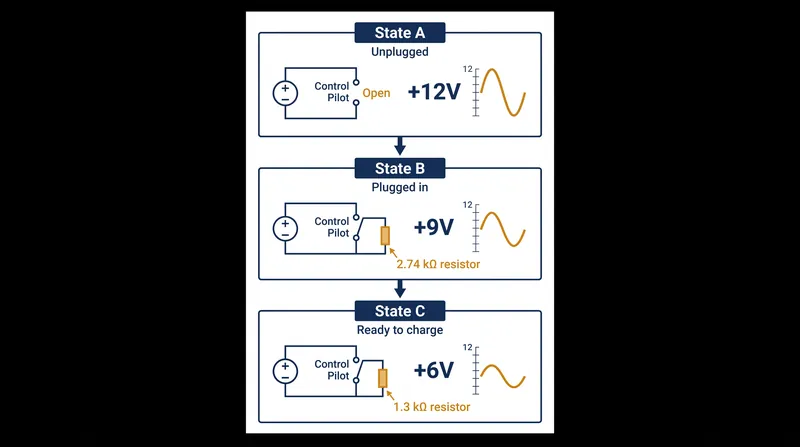 State A
Unplugged

+
−
Control Pilot
Open
+12V
12

State B
Plugged in

+
−
Control Pilot
+9V
12
2.74 kΩ resistor

State C
Ready to charge

+
−
Control Pilot
+6V
12
1.3 kΩ resistor