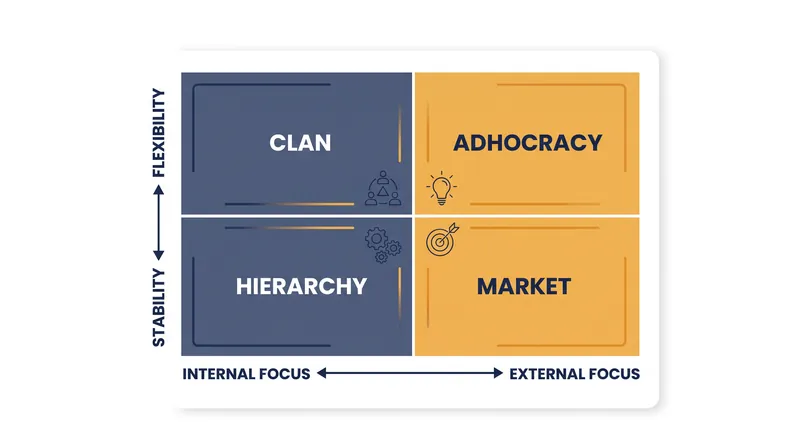 FLEXIBILITY

STABILITY

CLAN

ADHOCRACY

HIERARCHY

MARKET

INTERNAL FOCUS

EXTERNAL FOCUS