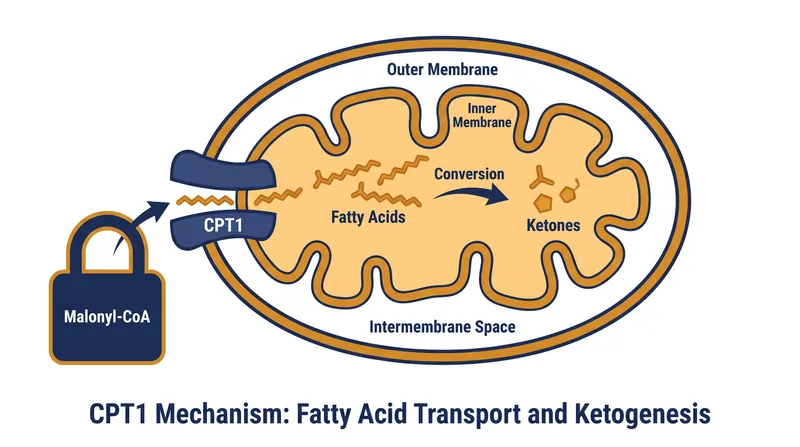 Outer Membrane

Inner Membrane

Conversion

CPT1

Fatty Acids

Ketones

Malonyl-CoA

Intermembrane Space

CPT1 Mechanism: Fatty Acid Transport and Ketogenesis