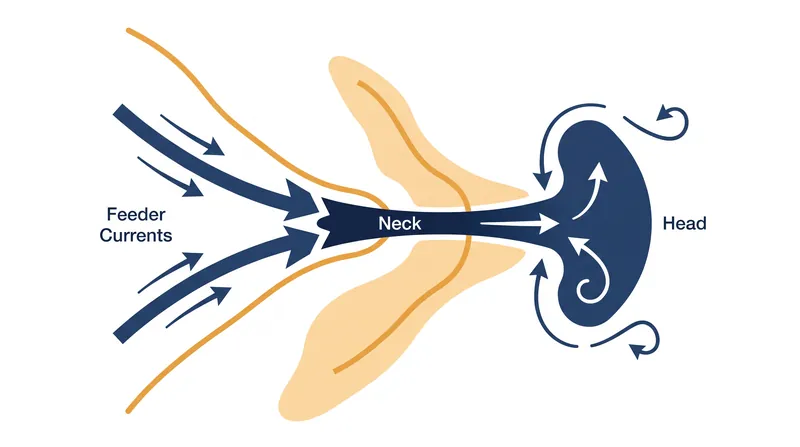 Feeder Currents

Neck

Head