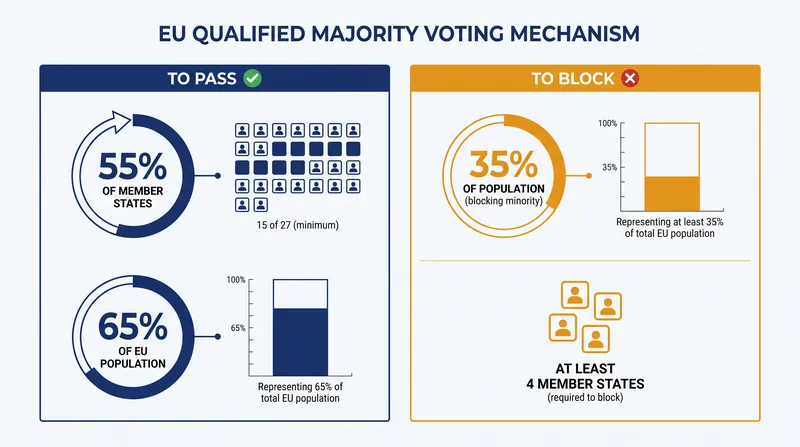 EU QUALIFIED MAJORITY VOTING MECHANISM

TO PASS

55%
OF MEMBER STATES

15 of 27 (minimum)

65%
OF EU POPULATION

100%
65%

Representing 65% of total EU population

TO BLOCK

35%
OF POPULATION
(blocking minority)

100%
35%

Representing at least 35% of total EU population

AT LEAST
4 MEMBER STATES
(required to block)