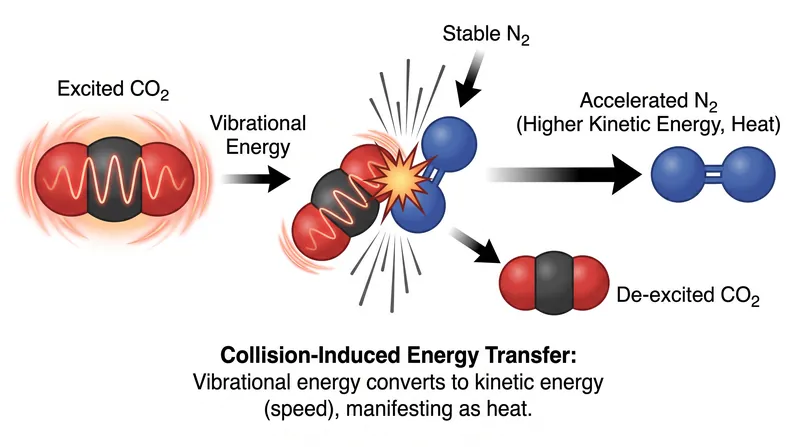 Excited $CO_2$

Vibrational Energy

Stable $N_2$

Accelerated $N_2$ (Higher Kinetic Energy, Heat)

De-excited $CO_2$

**Collision-Induced Energy Transfer:**
Vibrational energy converts to kinetic energy (speed), manifesting as heat.