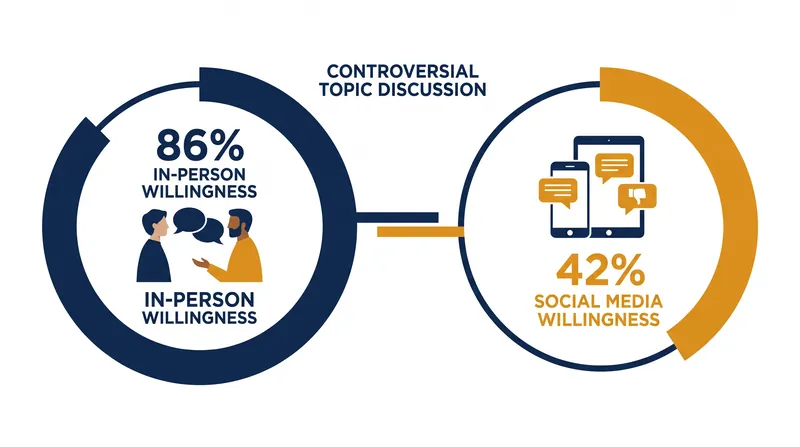 CONTROVERSIAL TOPIC DISCUSSION

86%
IN-PERSON WILLINGNESS

IN-PERSON WILLINGNESS

42%
SOCIAL MEDIA WILLINGNESS