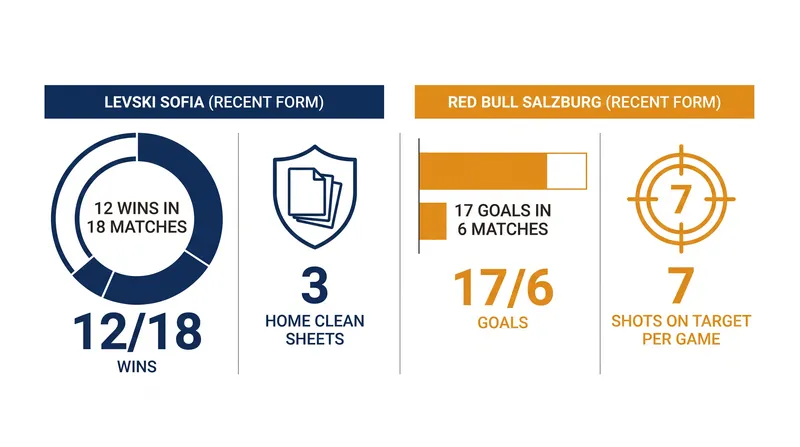 LEVSKI SOFIA (RECENT FORM)

12 WINS IN 18 MATCHES

12/18
WINS

3
HOME CLEAN SHEETS

RED BULL SALZBURG (RECENT FORM)

17 GOALS IN 6 MATCHES

17/6
GOALS

7

7
SHOTS ON TARGET PER GAME