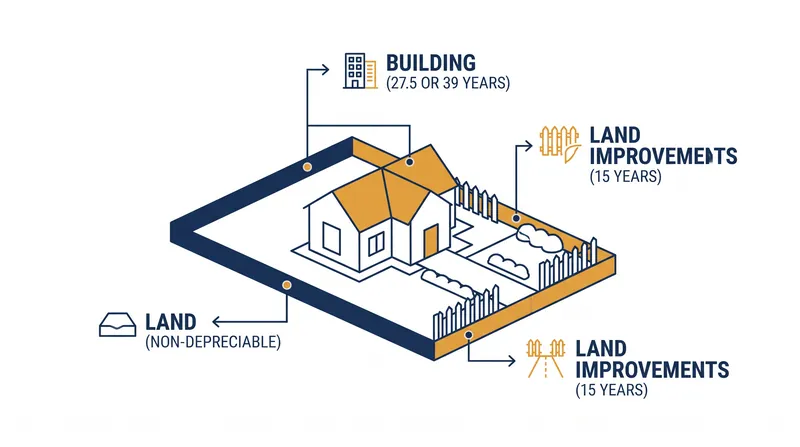 BUILDING
(27.5 OR 39 YEARS)

LAND
IMPROVEMENTS
(15 YEARS)

LAND
(NON-DEPRECIABLE)

LAND
IMPROVEMENTS
(15 YEARS)