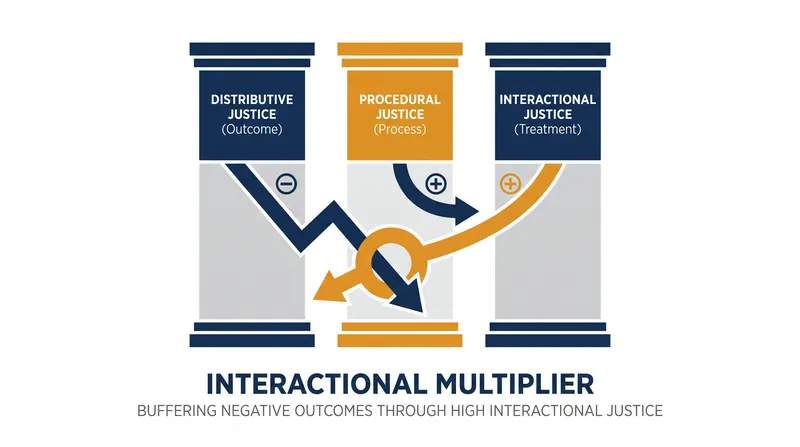 DISTRIBUTIVE JUSTICE (Outcome)

PROCEDURAL JUSTICE (Process)

INTERACTIONAL JUSTICE (Treatment)

−

+

+

INTERACTIONAL MULTIPLIER

BUFFERING NEGATIVE OUTCOMES THROUGH HIGH INTERACTIONAL JUSTICE