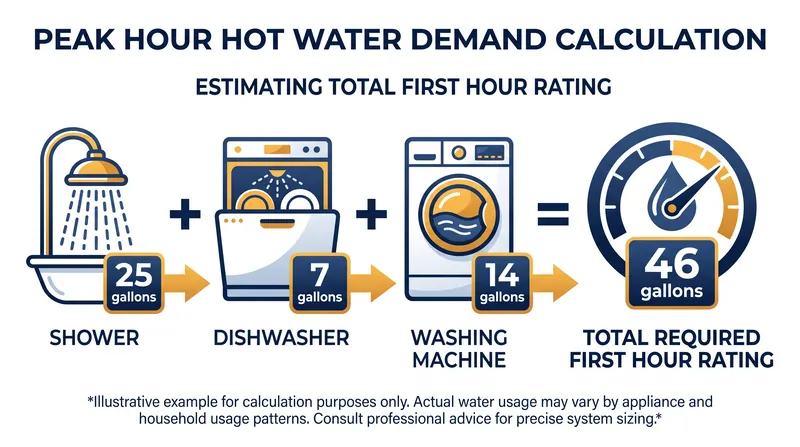 PEAK HOUR HOT WATER DEMAND CALCULATION

ESTIMATING TOTAL FIRST HOUR RATING

25 gallons

+

7 gallons

+

14 gallons

=

46 gallons

SHOWER

DISHWASHER

WASHING MACHINE

TOTAL REQUIRED FIRST HOUR RATING

*Illustrative example for calculation purposes only. Actual water usage may vary by appliance and household usage patterns. Consult professional advice for precise system sizing.*