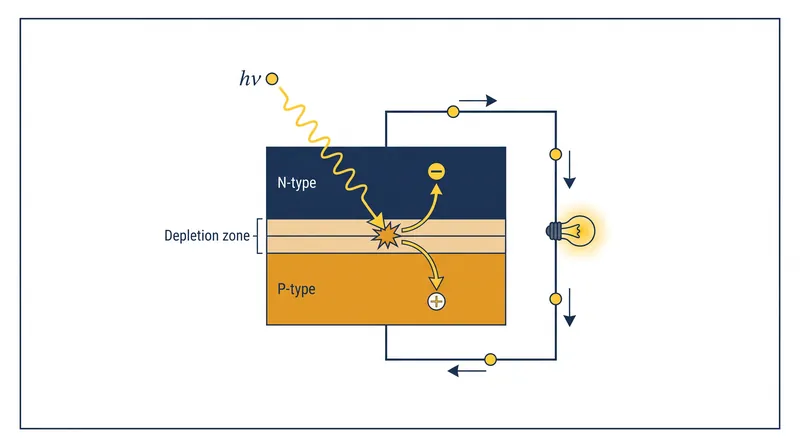 $h\nu$

N-type

Depletion zone

P-type

−

+