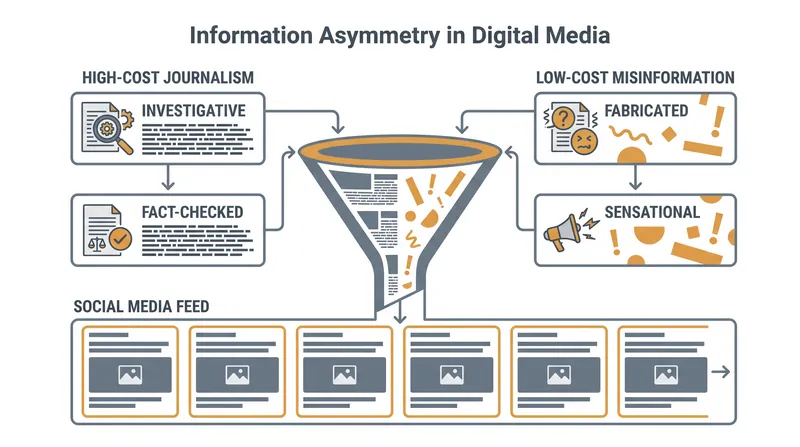 Information Asymmetry in Digital Media

HIGH-COST JOURNALISM

INVESTIGATIVE

FACT-CHECKED

LOW-COST MISINFORMATION

FABRICATED

SENSATIONAL

SOCIAL MEDIA FEED