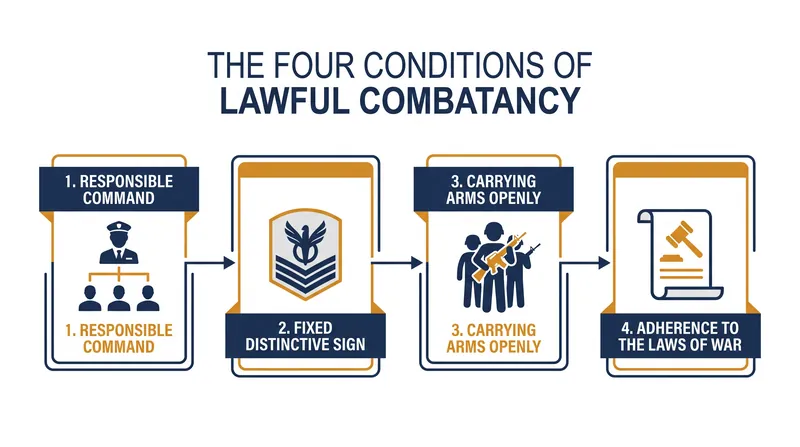 THE FOUR CONDITIONS OF
LAWFUL COMBATANCY

1. RESPONSIBLE COMMAND

1. RESPONSIBLE COMMAND

2. FIXED DISTINCTIVE SIGN

3. CARRYING ARMS OPENLY

3. CARRYING ARMS OPENLY

4. ADHERENCE TO THE LAWS OF WAR