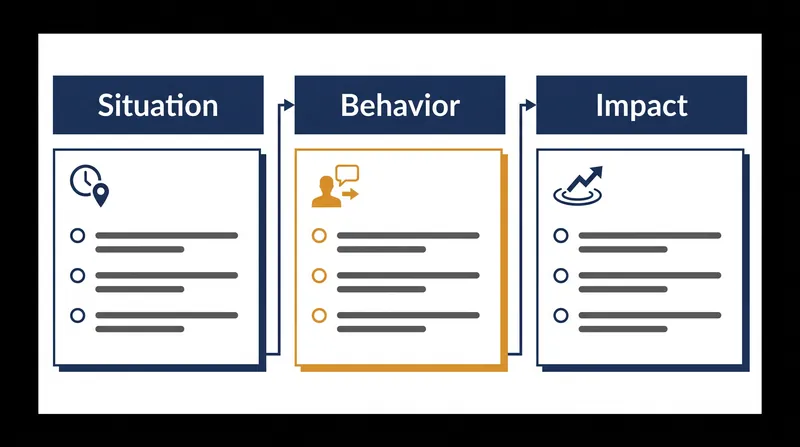 Situation

Behavior

Impact