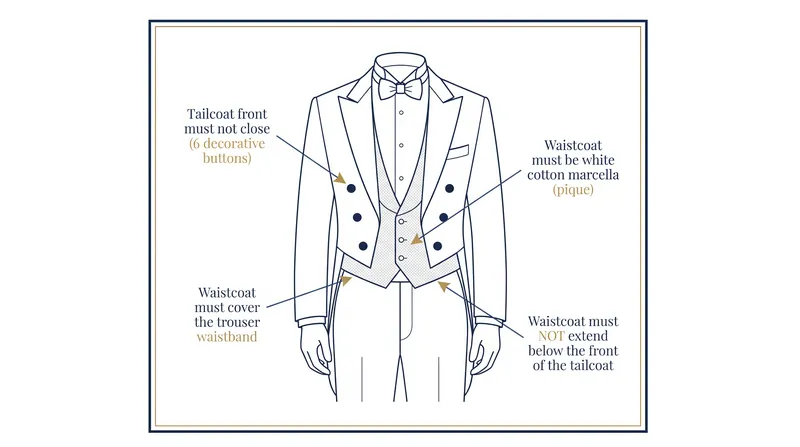 Tailcoat front must not close (6 decorative buttons)

Waistcoat must be white cotton marcella (pique)

Waistcoat must cover the trouser waistband

Waistcoat must NOT extend below the front of the tailcoat