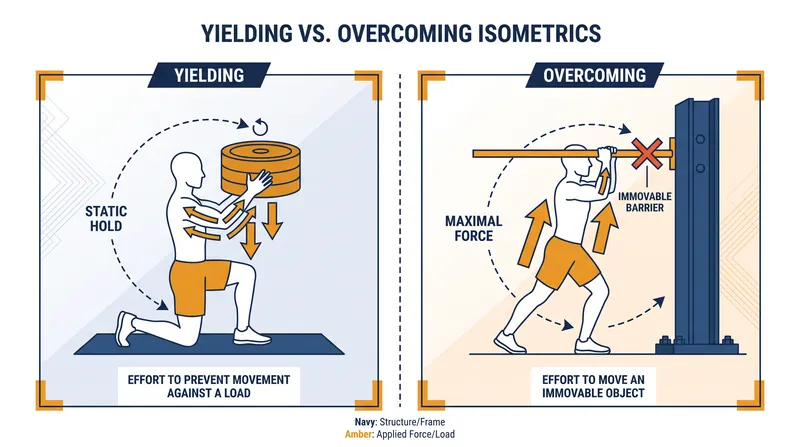 YIELDING VS. OVERCOMING ISOMETRICS

YIELDING

STATIC HOLD

EFFORT TO PREVENT MOVEMENT AGAINST A LOAD

OVERCOMING

MAXIMAL FORCE

IMMOVABLE BARRIER

EFFORT TO MOVE AN IMMOVABLE OBJECT

Navy: Structure/Frame
Amber: Applied Force/Load