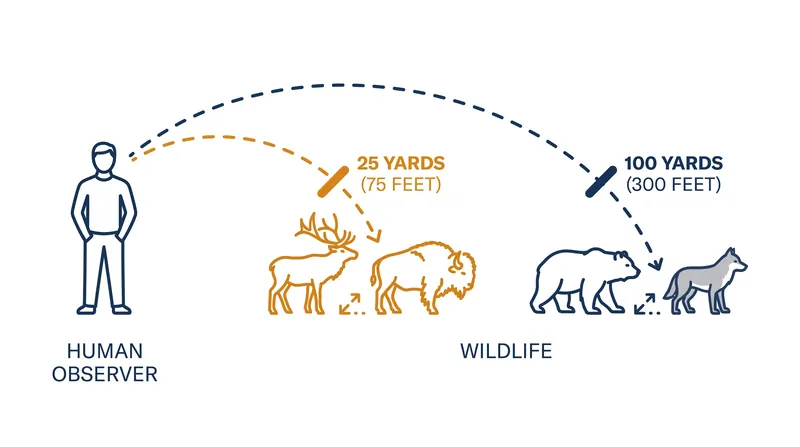 25 YARDS
(75 FEET)

100 YARDS
(300 FEET)

HUMAN
OBSERVER

WILDLIFE