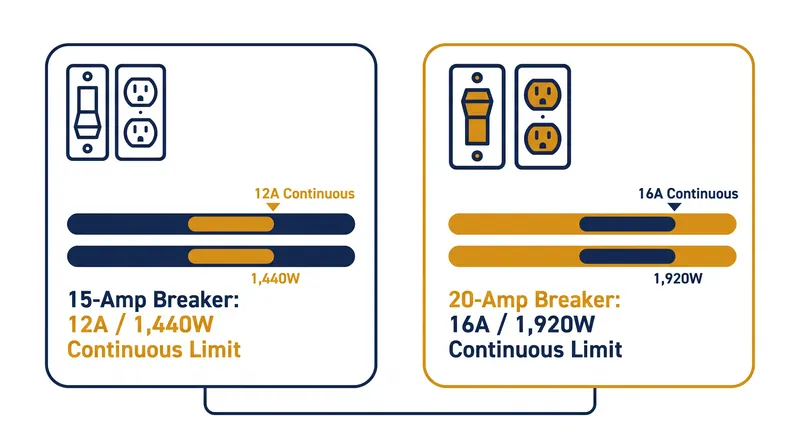 12A Continuous

1,440W

15-Amp Breaker:
12A / 1,440W
Continuous Limit

16A Continuous

1,920W

20-Amp Breaker:
16A / 1,920W
Continuous Limit