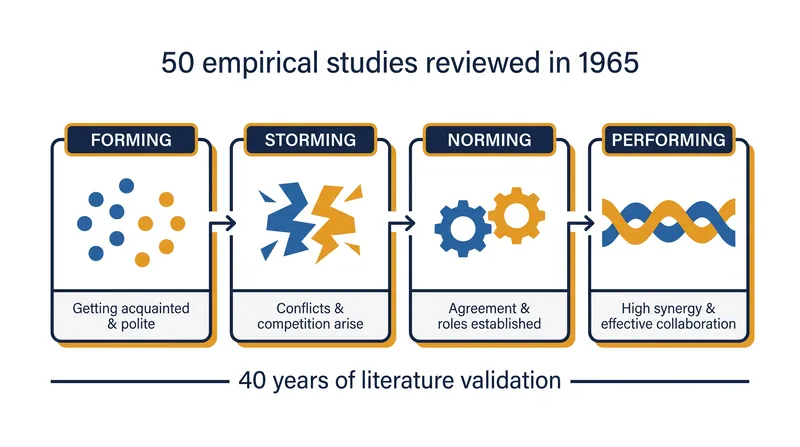 50 empirical studies reviewed in 1965

FORMING

Getting acquainted & polite

STORMING

Conflicts & competition arise

NORMING

Agreement & roles established

PERFORMING

High synergy & effective collaboration

40 years of literature validation