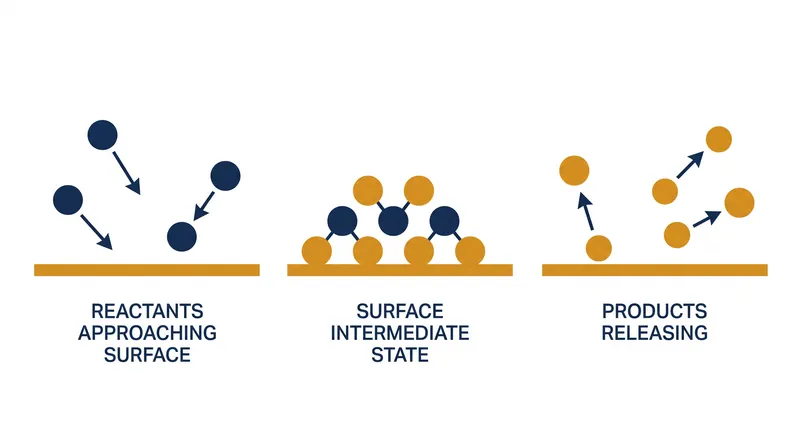 REACTANTS APPROACHING SURFACE

SURFACE INTERMEDIATE STATE

PRODUCTS RELEASING