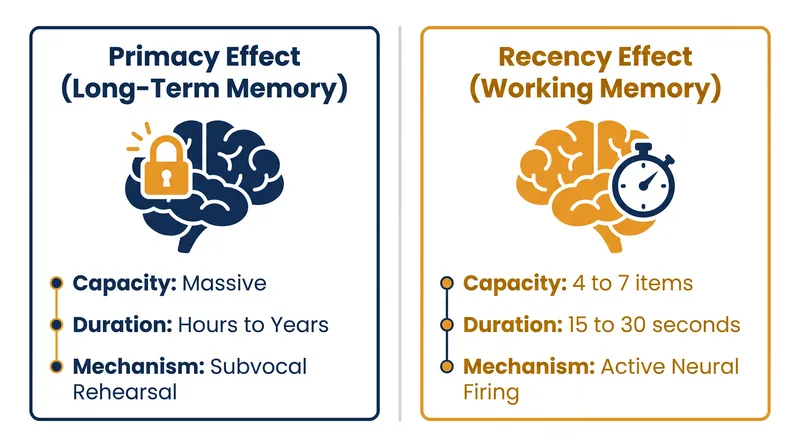 Primacy Effect
(Long-Term Memory)

Capacity: Massive

Duration: Hours to Years

Mechanism: Subvocal Rehearsal

Recency Effect
(Working Memory)

Capacity: 4 to 7 items

Duration: 15 to 30 seconds

Mechanism: Active Neural Firing