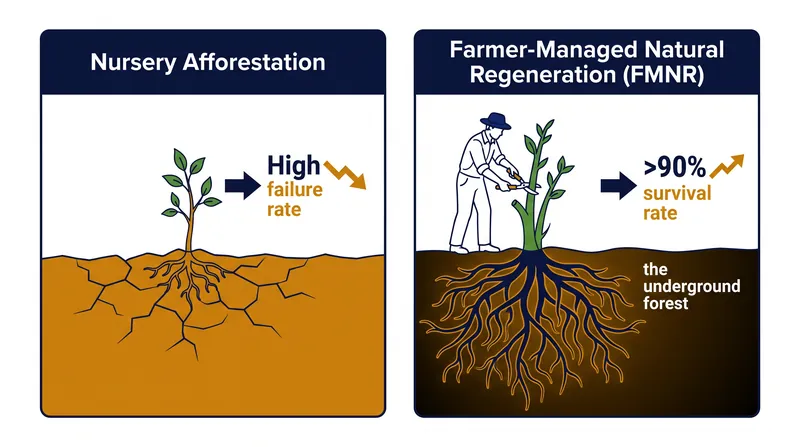 Nursery Afforestation

High failure rate

Farmer-Managed Natural Regeneration (FMNR)

>90% survival rate

the underground forest