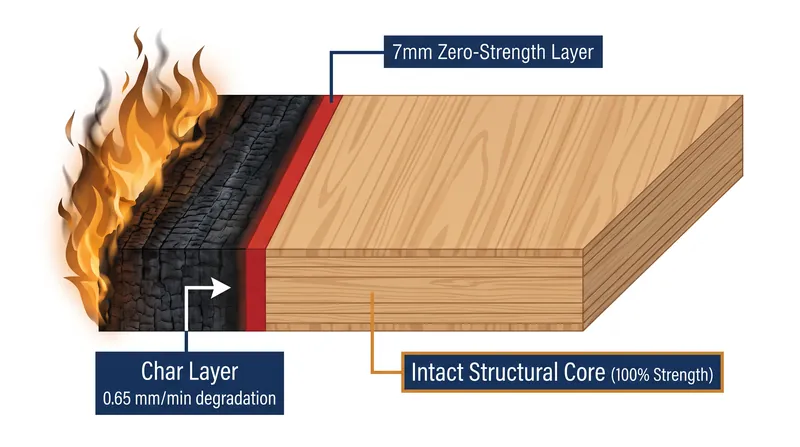 7mm Zero-Strength Layer

Char Layer
0.65 mm/min degradation

Intact Structural Core (100% Strength)