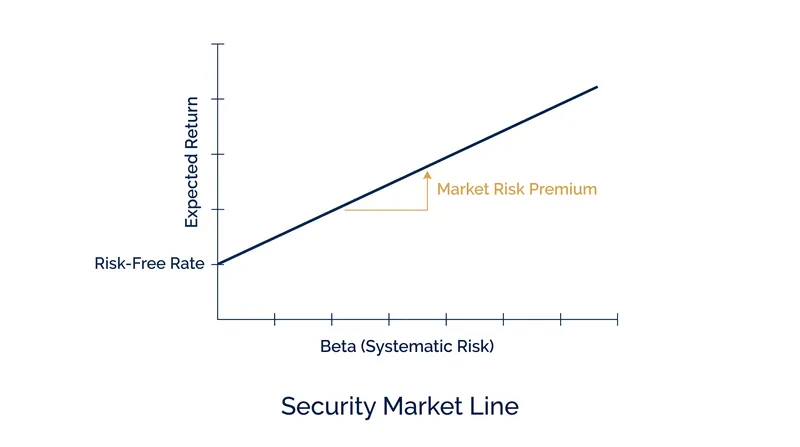 Expected Return

Market Risk Premium

Risk-Free Rate

Beta (Systematic Risk)

Security Market Line