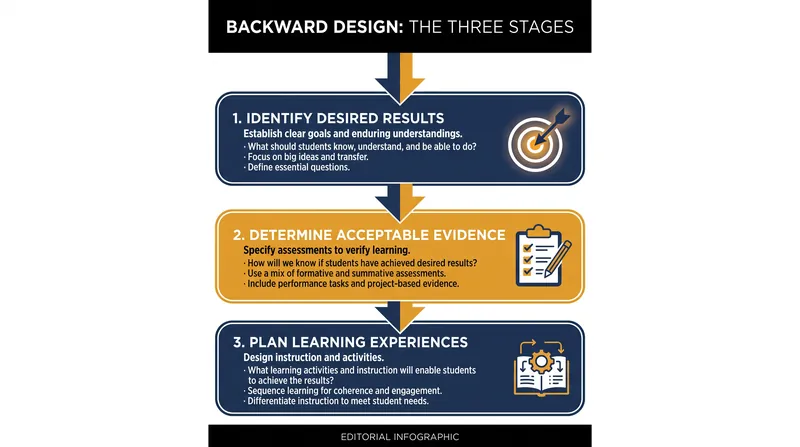 BACKWARD DESIGN: THE THREE STAGES

1. IDENTIFY DESIRED RESULTS
Establish clear goals and enduring understandings.
· What should students know, understand, and be able to do?
· Focus on big ideas and transfer.
· Define essential questions.

2. DETERMINE ACCEPTABLE EVIDENCE
Specify assessments to verify learning.
· How will we know if students have achieved desired results?
· Use a mix of formative and summative assessments.
· Include performance tasks and project-based evidence.

3. PLAN LEARNING EXPERIENCES
Design instruction and activities.
· What learning activities and instruction will enable students to achieve the results?
· Sequence learning for coherence and engagement.
· Differentiate instruction to meet student needs.

EDITORIAL INFOGRAPHIC