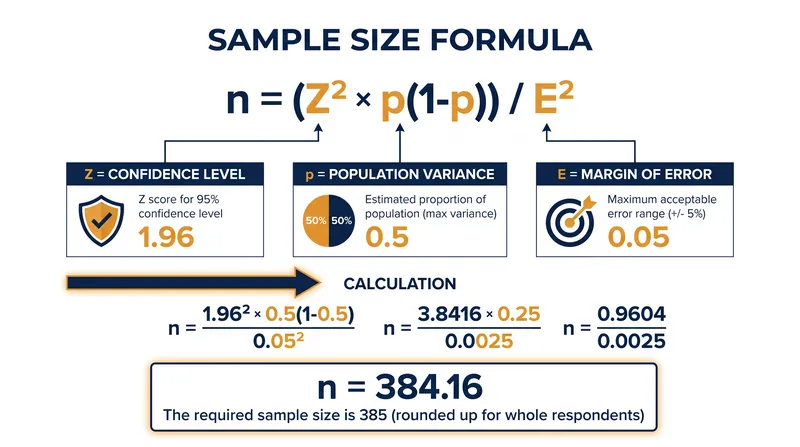 SAMPLE SIZE FORMULA

$n = (Z^2 \times p(1-p)) / E^2$

Z = CONFIDENCE LEVEL
Z score for 95% confidence level
1.96

p = POPULATION VARIANCE
50% 50%
Estimated proportion of population (max variance)
0.5

E = MARGIN OF ERROR
Maximum acceptable error range (+/- 5%)
0.05

CALCULATION

$n = \frac{1.96^2 \times 0.5(1-0.5)}{0.05^2}$ $n = \frac{3.8416 \times 0.25}{0.0025}$ $n = \frac{0.9604}{0.0025}$

n = 384.16
The required sample size is 385 (rounded up for whole respondents)