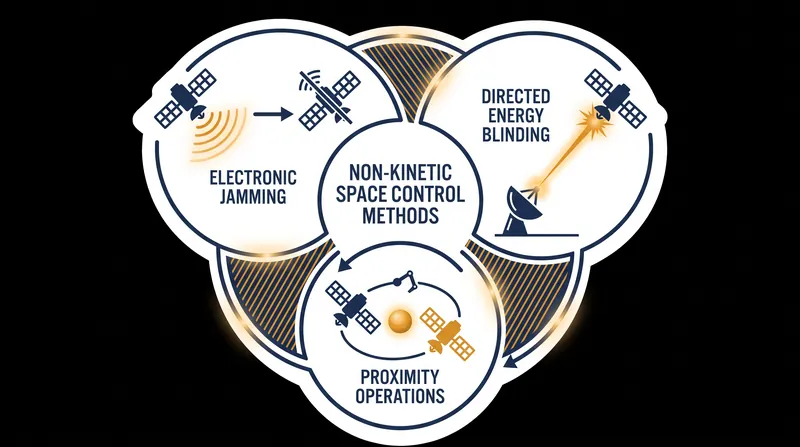 ELECTRONIC JAMMING

DIRECTED ENERGY BLINDING

NON-KINETIC SPACE CONTROL METHODS

PROXIMITY OPERATIONS