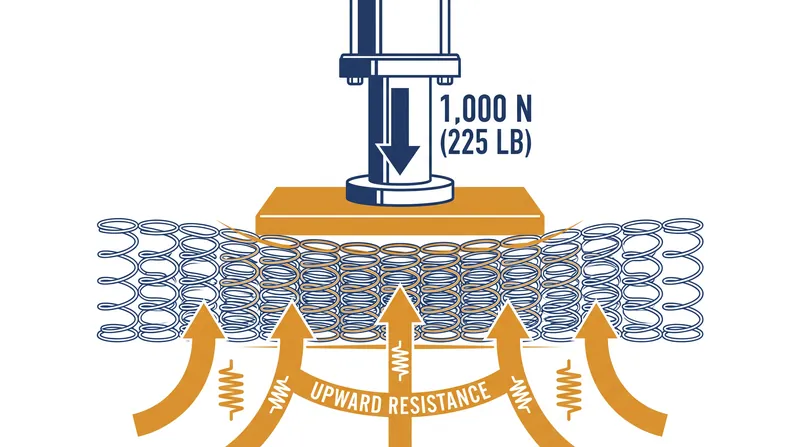 1,000 N
(225 LB)

UPWARD RESISTANCE