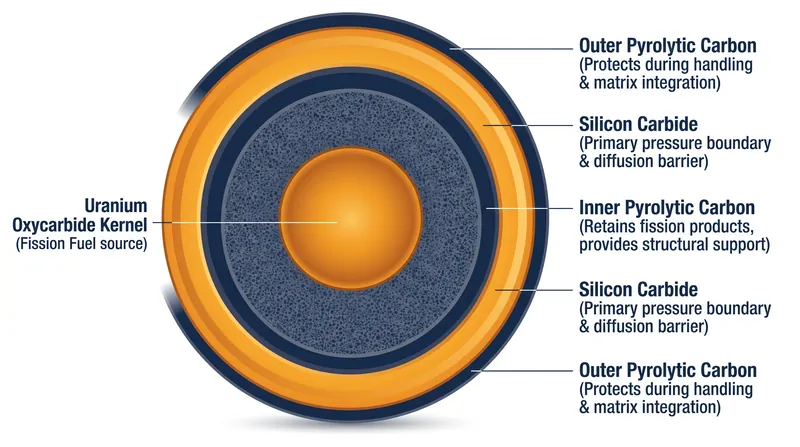 Uranium Oxycarbide Kernel
(Fission Fuel source)

Outer Pyrolytic Carbon
(Protects during handling & matrix integration)

Silicon Carbide
(Primary pressure boundary & diffusion barrier)

Inner Pyrolytic Carbon
(Retains fission products, provides structural support)

Silicon Carbide
(Primary pressure boundary & diffusion barrier)

Outer Pyrolytic Carbon
(Protects during handling & matrix integration)