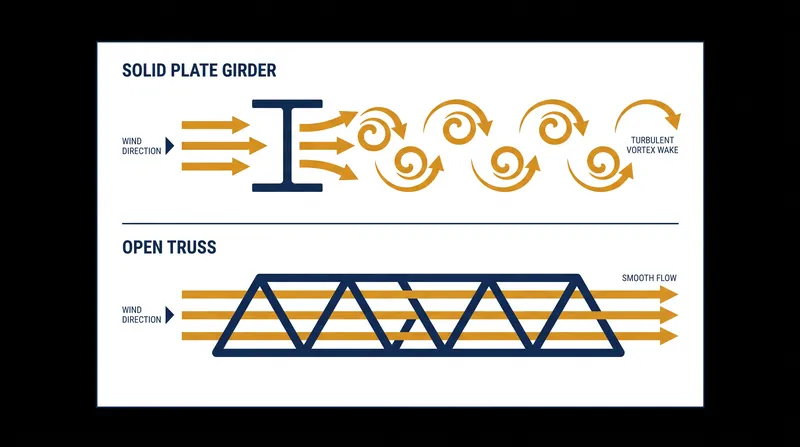 SOLID PLATE GIRDER

WIND DIRECTION

TURBULENT VORTEX WAKE

OPEN TRUSS

WIND DIRECTION

SMOOTH FLOW