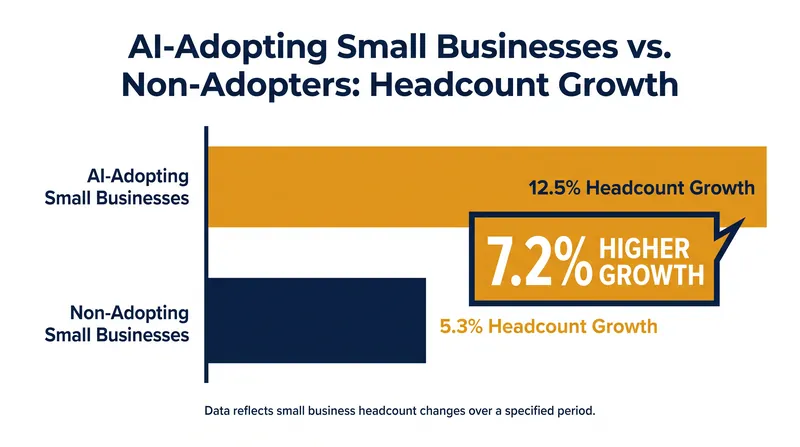 AI-Adopting Small Businesses vs. Non-Adopters: Headcount Growth

AI-Adopting Small Businesses

12.5% Headcount Growth

7.2% HIGHER GROWTH

Non-Adopting Small Businesses

5.3% Headcount Growth

Data reflects small business headcount changes over a specified period.