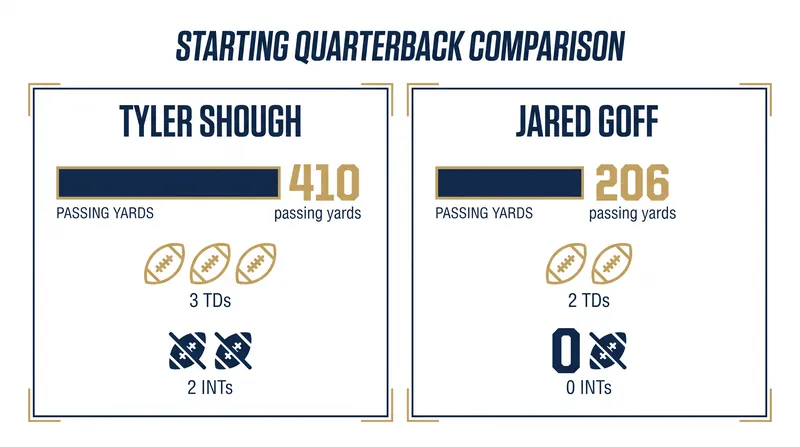 STARTING QUARTERBACK COMPARISON

TYLER SHOUGH

PASSING YARDS

410
passing yards

3 TDs

2 INTs

JARED GOFF

PASSING YARDS

206
passing yards

2 TDs

0

0 INTs