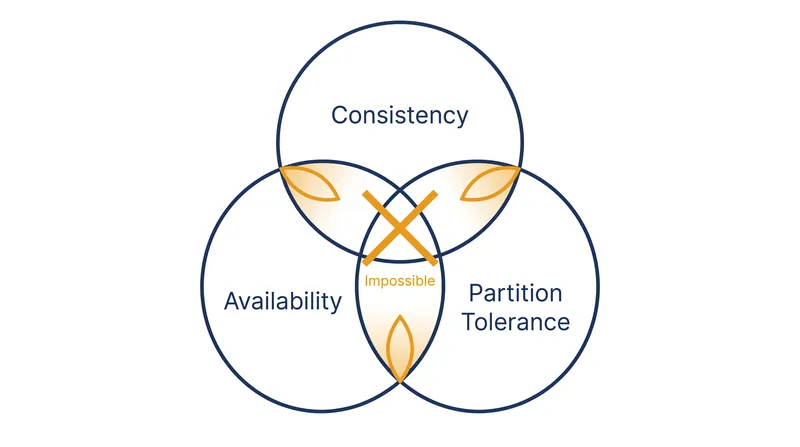 Consistency

Impossible

Availability

Partition Tolerance