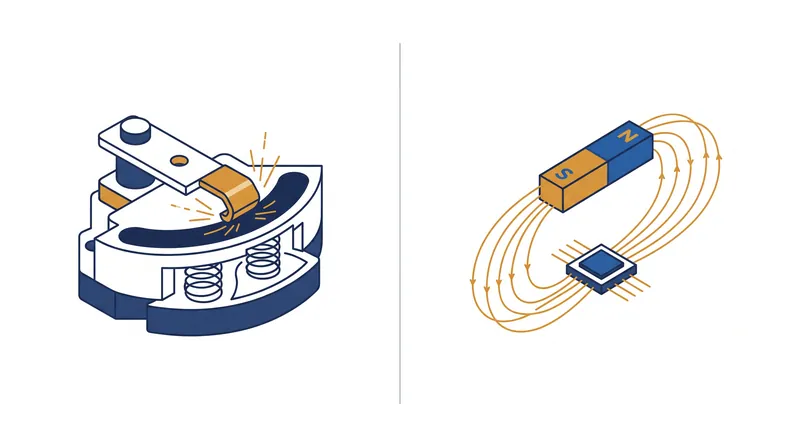 S N